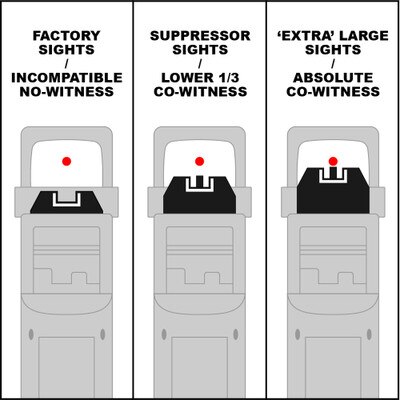 FACTORY SIGHTS
/
INCOMPATIBLE NO-WITNESS

SUPPRESSOR SIGHTS
/
LOWER 1/3 CO-WITNESS

'EXTRA' LARGE SIGHTS
/
ABSOLUTE CO-WITNESS